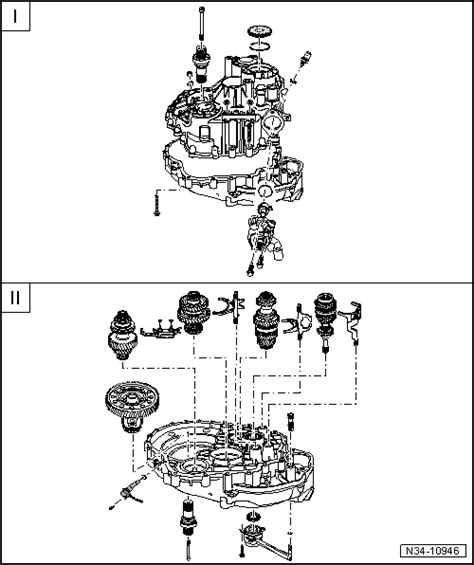 I

II

N34-10946