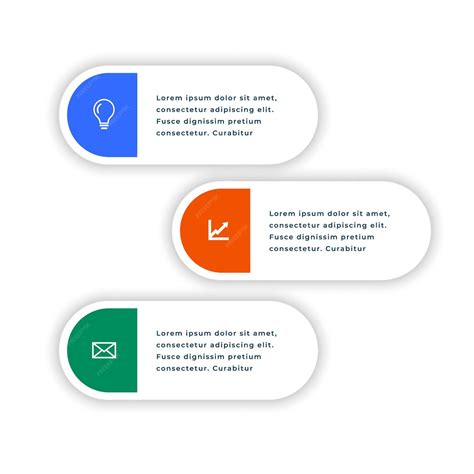 Lorem ipsum dolor sit amet, consectetur adipiscing elit. Fusce dignissim pretium consectetur. Curabitur

Lorem ipsum dolor sit amet, consectetur adipiscing elit. Fusce dignissim pretium consectetur. Curabitur

Lorem ipsum dolor sit amet, consectetur adipiscing elit. Fusce dignissim pretium consectetur. Curabitur