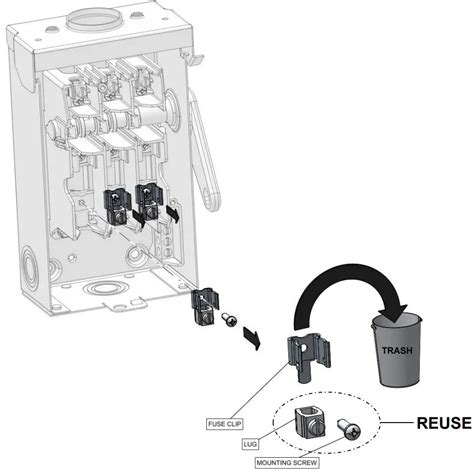 TRASH

FUSE CLIP

LUG

MOUNTING SCREW

REUSE