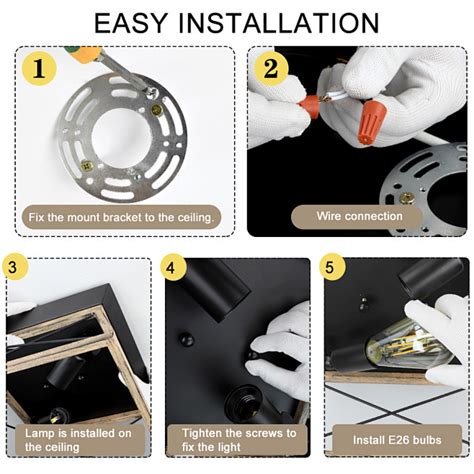 EASY INSTALLATION

1

Fix the mount bracket to the ceiling.

2

Wire connection

3

Lamp is installed on the ceiling

4

Tighten the screws to fix the light

5

Install E26 bulbs