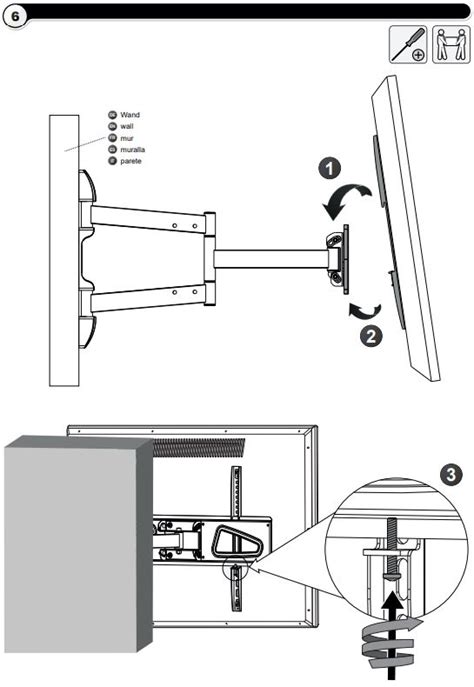 6

Wand
wall
mur
muralla
parete

1

2

3