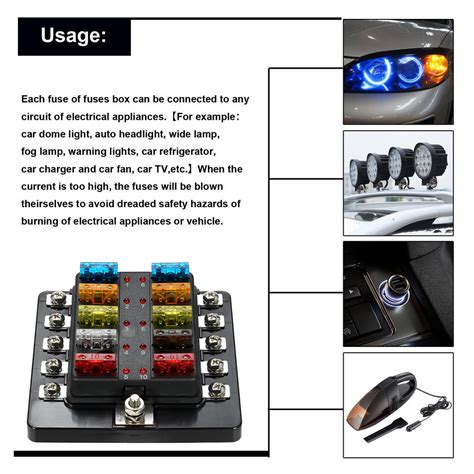 Usage:

Each fuse of fuses box can be connected to any circuit of electrical appliances.【For example: car dome light, auto headlight, wide lamp, fog lamp, warning lights, car refrigerator, car charger and car fan, car TV,etc.】When the current is too high, the fuses will be blown theirselves to avoid dreaded safety hazards of burning of electrical appliances or vehicle.

1 6 2 7 3 8 4 9 5 10