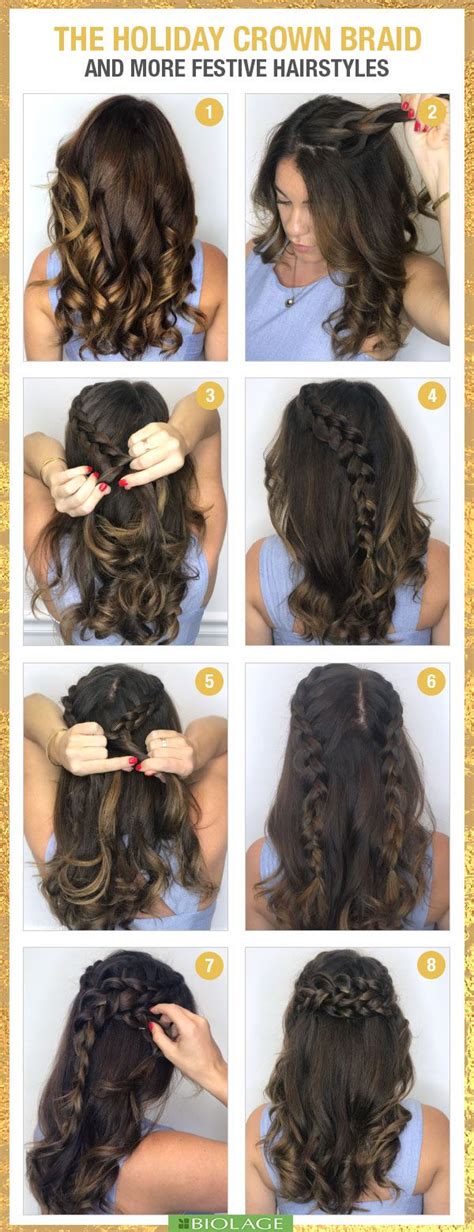 THE HOLIDAY CROWN BRAID
AND MORE FESTIVE HAIRSTYLES

1

2

3

4

5

6

7

8

BIOLAGE