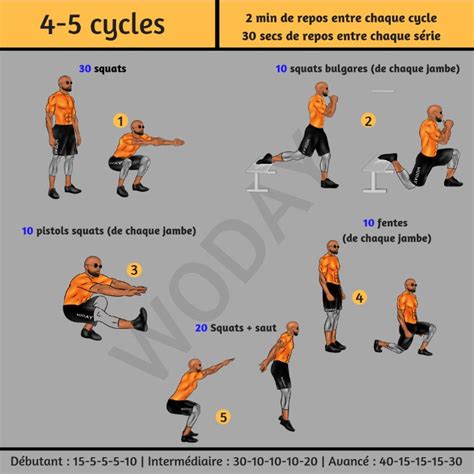 4-5 cycles

2 min de repos entre chaque cycle
30 secs de repos entre chaque série

30 squats

1

10 squats bulgares (de chaque jambe)

2

10 pistols squats (de chaque jambe)

3

10 fentes (de chaque jambe)

4

20 Squats + saut

5

WODAY

Débutant : 15-5-5-5-10 | Intermédiaire : 30-10-10-10-20 | Avancé : 40-15-15-15-30