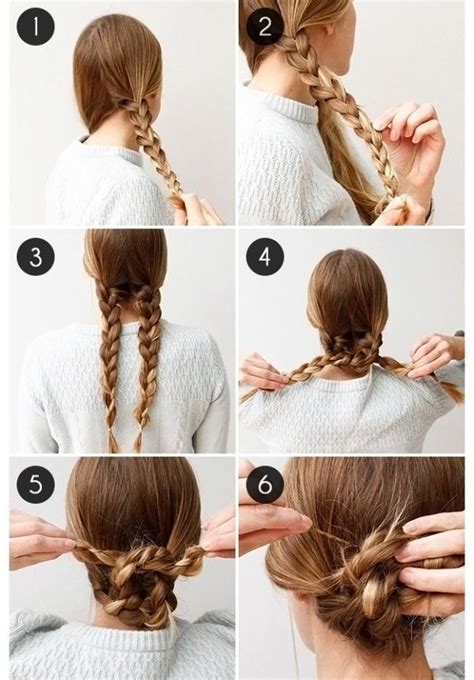 1
2
3
4
5
6