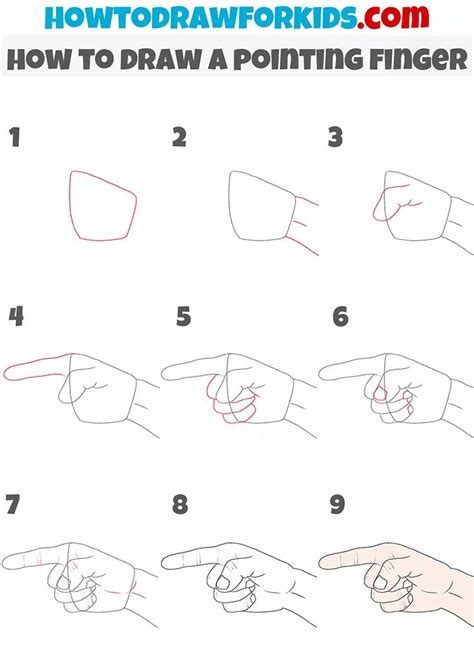 HOWTODRAWFORKIDS.com
HOW TO DRAW A POINTING FINGER

1

2

3

4

5

6

7

8

9