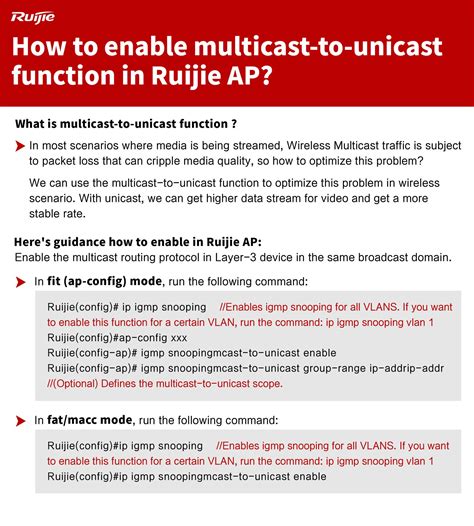 Ruijie

How to enable multicast-to-unicast function in Ruijie AP?

What is multicast-to-unicast function ?

In most scenarios where media is being streamed, Wireless Multicast traffic is subject to packet loss that can cripple media quality, so how to optimize this problem?

We can use the multicast-to-unicast function to optimize this problem in wireless scenario. With unicast, we can get higher data stream for video and get a more stable rate.

Here's guidance how to enable in Ruijie AP:
Enable the multicast routing protocol in Layer-3 device in the same broadcast domain.

In fit (ap-config) mode, run the following command:

Ruijie(config)# ip igmp snooping //Enables igmp snooping for all VLANS. If you want to enable this function for a certain VLAN, run the command: ip igmp snooping vlan 1
Ruijie(config)#ap-config xxx
Ruijie(config-ap)# igmp snoopingmcast-to-unicast enable
Ruijie(config-ap)# igmp snoopingmcast-to-unicast group-range ip-addrip-addr //(Optional) Defines the multicast-to-unicast scope.

In fat/macc mode, run the following command:

Ruijie(config)#ip igmp snooping //Enables igmp snooping for all VLANS. If you want to enable this function for a certain VLAN, run the command: ip igmp snooping vlan 1
Ruijie(config)#ip igmp snoopingmcast-to-unicast enable