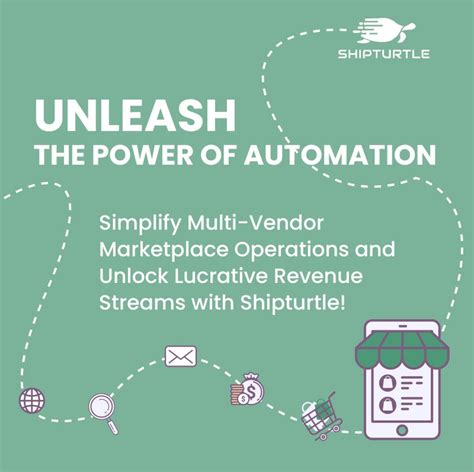 SHIPTURTLE

UNLEASH
THE POWER OF AUTOMATION

Simplify Multi-Vendor Marketplace Operations and Unlock Lucrative Revenue Streams with Shipturtle!