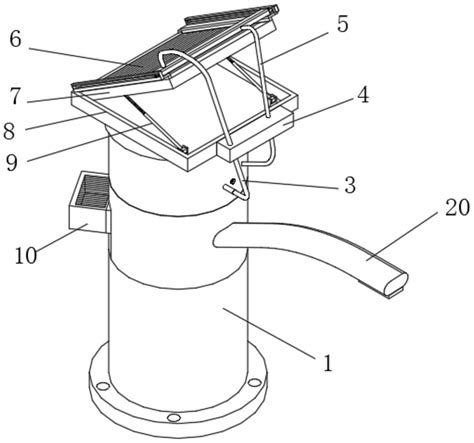 6
5
7
4
8
9
3
20
10
1