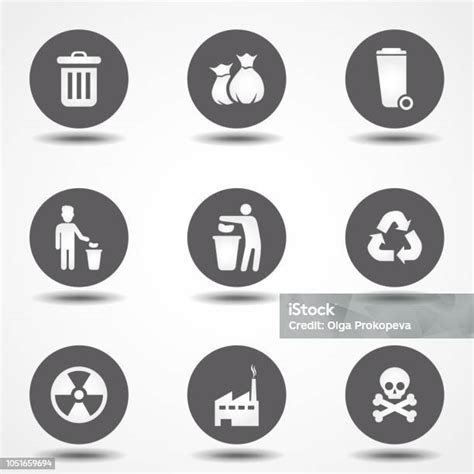 iStock
Credit: Olga Prokopeva
1051659694