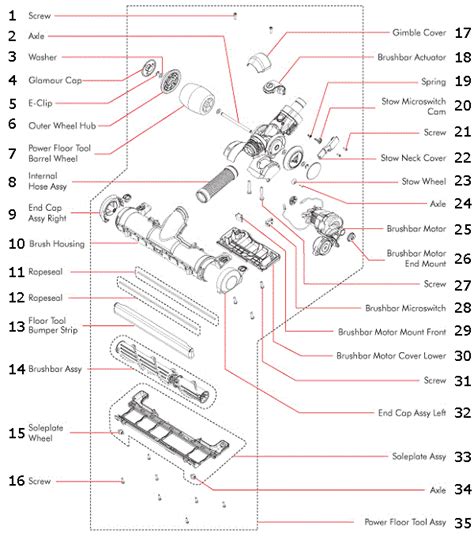 1 Screw
2 Axle
3 Washer
4 Glamour Cap
5 E-Clip
6 Outer Wheel Hub
7 Power Floor Tool Barrel Wheel
8 Internal Hose Assy
9 End Cap Assy Right
10 Brush Housing
11 Ropeseal
12 Ropeseal
13 Floor Tool Bumper Strip
14 Brushbar Assy
15 Soleplate Wheel
16 Screw

Gimble Cover 17
Brushbar Actuator 18
Spring 19
Stow Microswitch Cam 20
Screw 21
Stow Neck Cover 22
Stow Wheel 23
Axle 24
Brushbar Motor 25
Brushbar Motor End Mount 26
Screw 27
Brushbar Microswitch 28
Brushbar Motor Mount Front 29
Brushbar Motor Cover Lower 30
Screw 31
End Cap Assy Left 32
Soleplate Assy 33
Axle 34
Power Floor Tool Assy 35