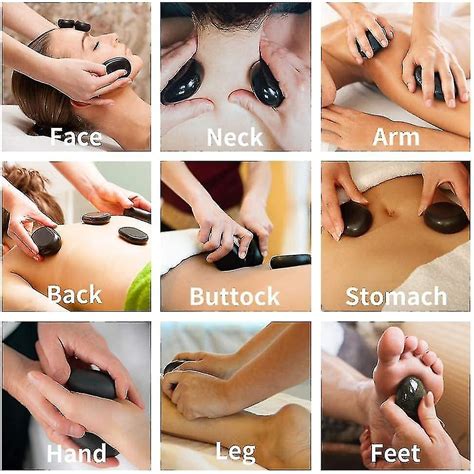 Face

Neck

Arm

Back

Buttock

Stomach

Hand

Leg

Feet