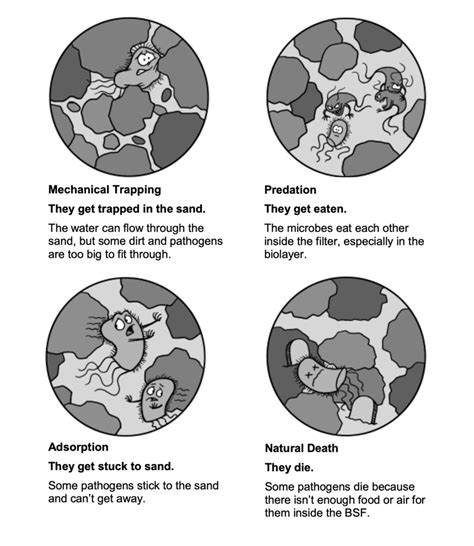 Mechanical Trapping

They get trapped in the sand.

The water can flow through the sand, but some dirt and pathogens are too big to fit through.

Predation

They get eaten.

The microbes eat each other inside the filter, especially in the biolayer.

Adsorption

They get stuck to sand.

Some pathogens stick to the sand and can't get away.

Natural Death

They die.

Some pathogens die because there isn't enough food or air for them inside the BSF.