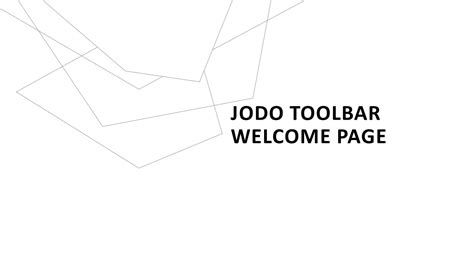 JODO TOOLBAR
WELCOME PAGE