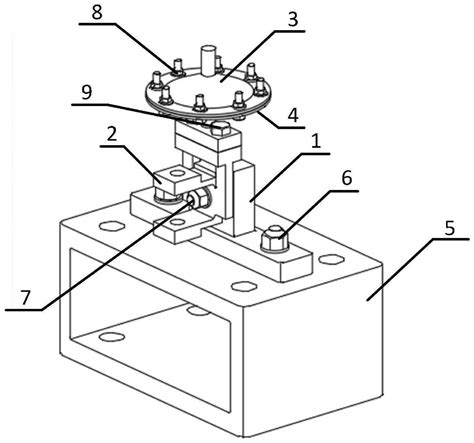 8
3
9
4
2
1
6
5
7