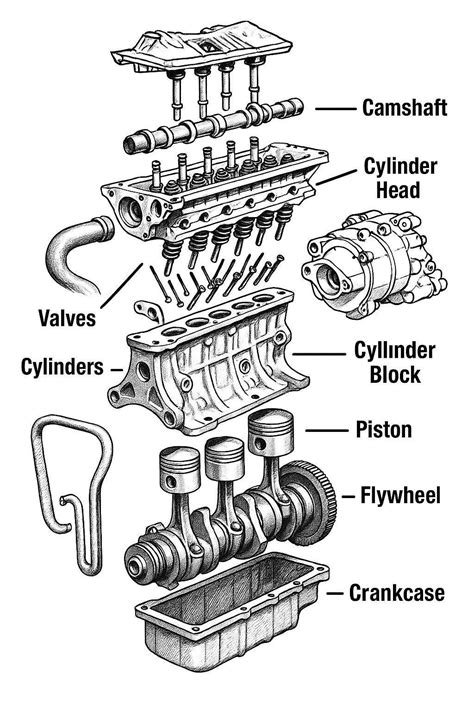 Camshaft

Cylinder Head

Valves

Cylinders

Cyllınder Block

Piston

Flywheel

Crankcase