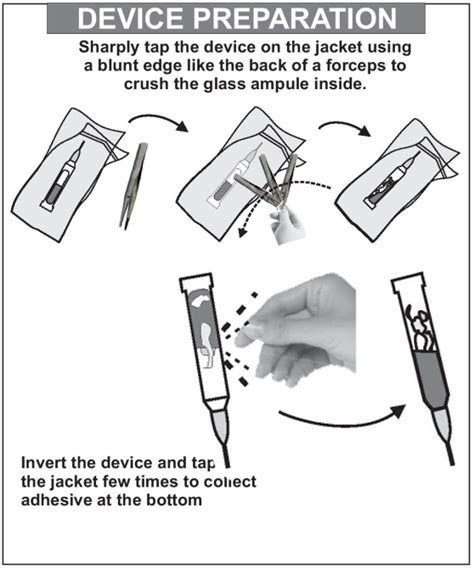 DEVICE PREPARATION

Sharply tap the device on the jacket using a blunt edge like the back of a forceps to crush the glass ampule inside.

Invert the device and tap the jacket few times to collect adhesive at the bottom