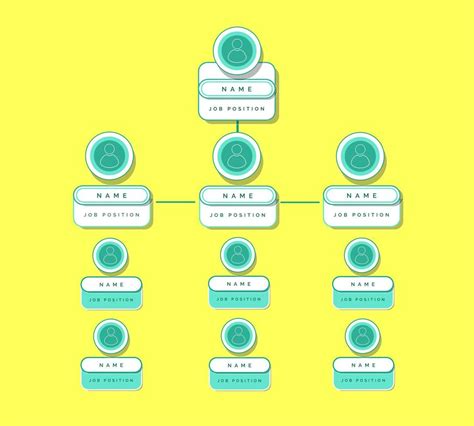 NAME
JOB POSITION

NAME
JOB POSITION

NAME
JOB POSITION

NAME
JOB POSITION

NAME
JOB POSITION

NAME
JOB POSITION

NAME
JOB POSITION

NAME
JOB POSITION

NAME
JOB POSITION

NAME
JOB POSITION