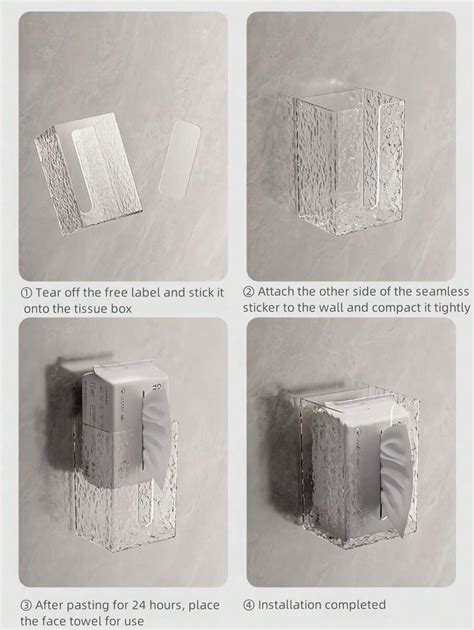 ① Tear off the free label and stick it onto the tissue box

② Attach the other side of the seamless sticker to the wall and compact it tightly

③ After pasting for 24 hours, place the face towel for use

④ Installation completed