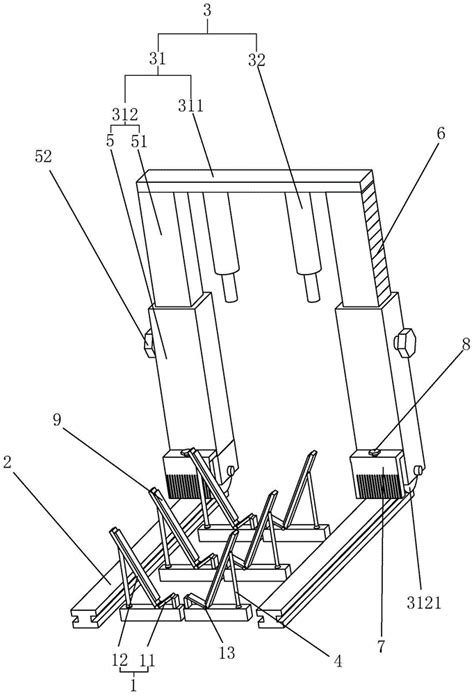 3
31
32
312
311
5
51
52
6
8
9
2
3121
7
12
11
13
4
1