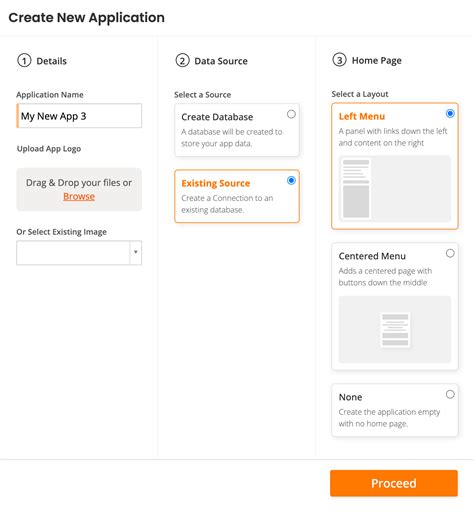 Create New Application

1 Details

Application Name

My New App 3

Upload App Logo

Drag & Drop your files or Browse

Or Select Existing Image

2 Data Source

Select a Source

Create Database
A database will be created to store your app data.

Existing Source
Create a Connection to an existing database.

3 Home Page

Select a Layout

Left Menu
A panel with links down the left and content on the right

Centered Menu
Adds a centered page with buttons down the middle

None
Create the application empty with no home page.

Proceed