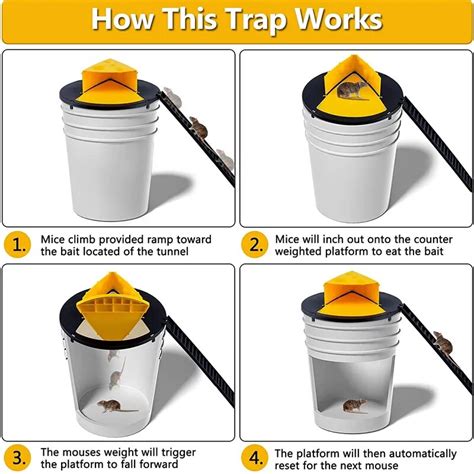 How This Trap Works

1. Mice climb provided ramp toward the bait located of the tunnel

2. Mice will inch out onto the counter weighted platform to eat the bait

3. The mouses weight will trigger the platform to fall forward

4. The platform will then automatically reset for the next mouse