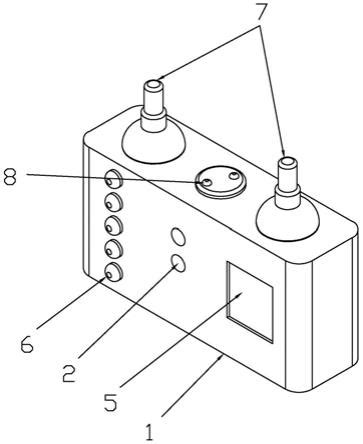 7
8
6
2
5
1