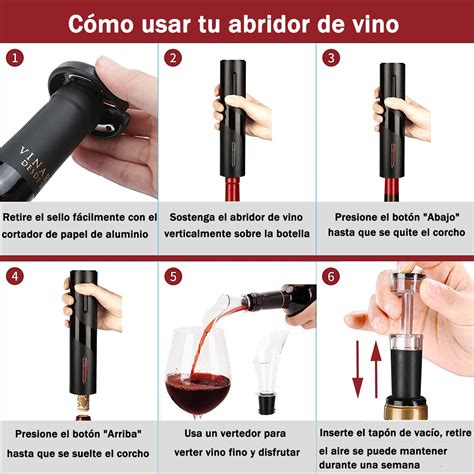 Cómo usar tu abridor de vino

1

VINA DESDE

Retire el sello fácilmente con el cortador de papel de aluminio

2

Sostenga el abridor de vino verticalmente sobre la botella

3

Presione el botón "Abajo" hasta que se quite el corcho

4

Presione el botón "Arriba" hasta que se suelte el corcho

5

Usa un vertedor para verter vino fino y disfrutar

6

Inserte el tapón de vacío, retire el aire se puede mantener durante una semana