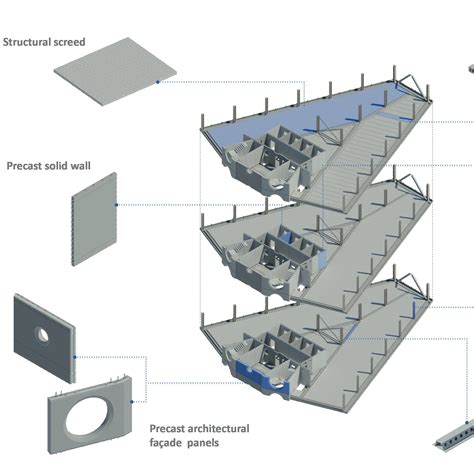 Structural screed

Precast solid wall

Precast architectural façade panels