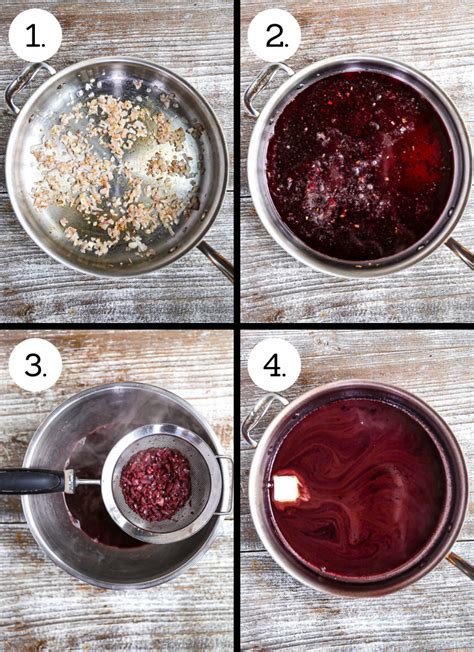 1.

2.

3.

4.