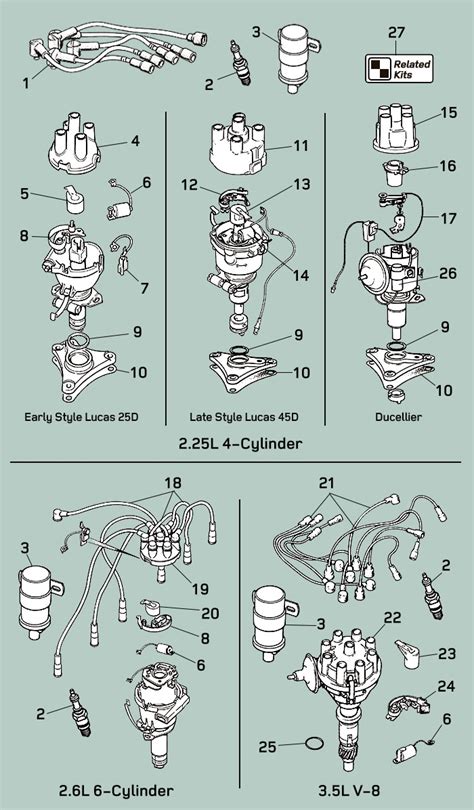 1
2
3
27
Related Kits

4
5
6
8
7
9
10
Early Style Lucas 25D

11
12
13
14
9
10
Late Style Lucas 45D

15
16
17
26
9
10
Ducellier

2.25L 4-Cylinder

18
3
19
20
8
6
2
2.6L 6-Cylinder

21
2
3
22
23
24
6
25
3.5L V-8