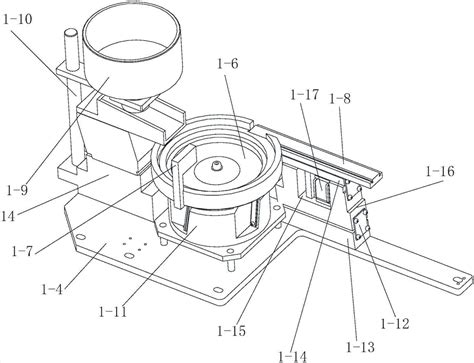 1-10
1-6
1-17
1-8
1-16
1-9
14
1-7
1-4
1-11
1-15
1-14
1-13
1-12