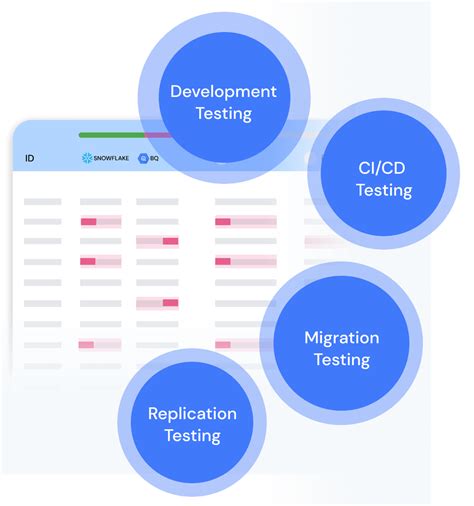 Development Testing

ID SNOWFLAKE BQ

CI/CD Testing

Migration Testing

Replication Testing