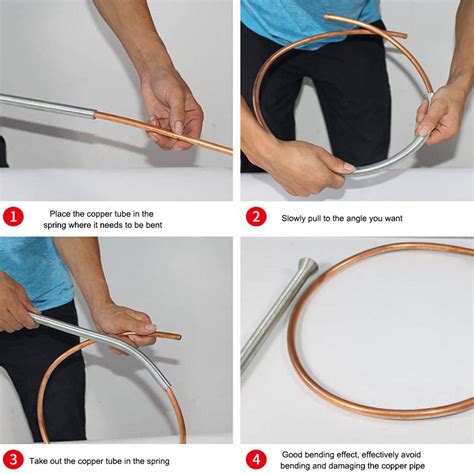 1
Place the copper tube in the spring where it needs to be bent

2
Slowly pull to the angle you want

3
Take out the copper tube in the spring

4
Good bending effect, effectively avoid bending and damaging the copper pipe