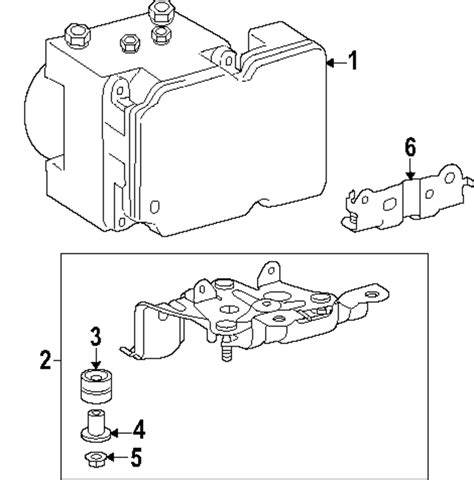 1
6
3
2
4
5