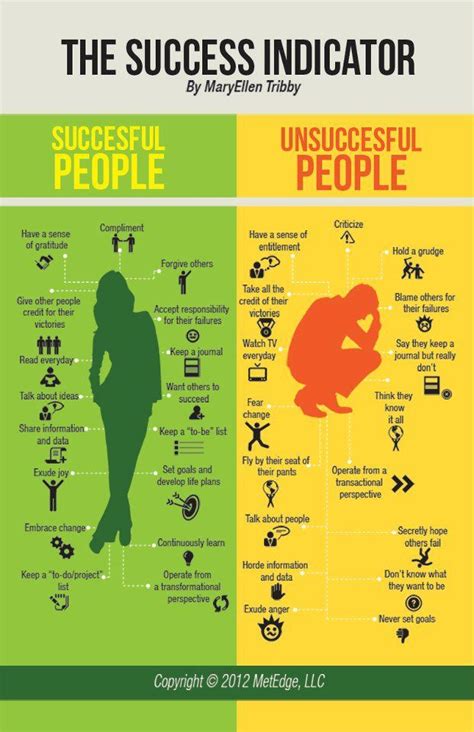 THE SUCCESS INDICATOR
By MaryEllen Tribby

SUCCESFUL PEOPLE

Have a sense of gratitude

Compliment

Forgive others

Give other people credit for their victories

Accept responsibility for their failures

Read everyday

Keep a journal

Talk about ideas

Want others to succeed

Share information and data

Keep a "to-be" list

Exude joy

Set goals and develop life plans

Embrace change

Continuously learn

Keep a "to-do/project" list

Operate from a transformational perspective

UNSUCCESFUL PEOPLE

Have a sense of entitlement

Criticize

Hold a grudge

Take all the credit of their victories

Blame others for their failures

Watch TV everyday

Say they keep a journal but really don't

Fear change

Think they know it all

Fly by their seat of their pants

Operate from a transactional perspective

Talk about people

Secretly hope others fail

Horde information and data

Don't know what they want to be

Exude anger

Never set goals

Copyright © 2012 MetEdge, LLC