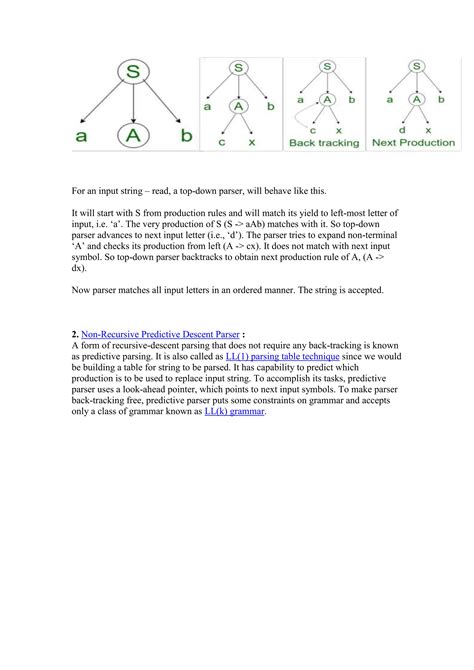 S

a A b

S

a A b

c x

S

a A b

c x

Back tracking

S

a A b

d x

Next Production

For an input string – read, a top-down parser, will behave like this.

It will start with S from production rules and will match its yield to left-most letter of input, i.e. 'a'. The very production of S (S -> aAb) matches with it. So top-down parser advances to next input letter (i.e., 'd'). The parser tries to expand non-terminal 'A' and checks its production from left (A -> cx). It does not match with next input symbol. So top-down parser backtracks to obtain next production rule of A, (A -> dx).

Now parser matches all input letters in an ordered manner. The string is accepted.

2. Non-Recursive Predictive Descent Parser :
A form of recursive-descent parsing that does not require any back-tracking is known as predictive parsing. It is also called as LL(1) parsing table technique since we would be building a table for string to be parsed. It has capability to predict which production is to be used to replace input string. To accomplish its tasks, predictive parser uses a look-ahead pointer, which points to next input symbols. To make parser back-tracking free, predictive parser puts some constraints on grammar and accepts only a class of grammar known as LL(k) grammar.