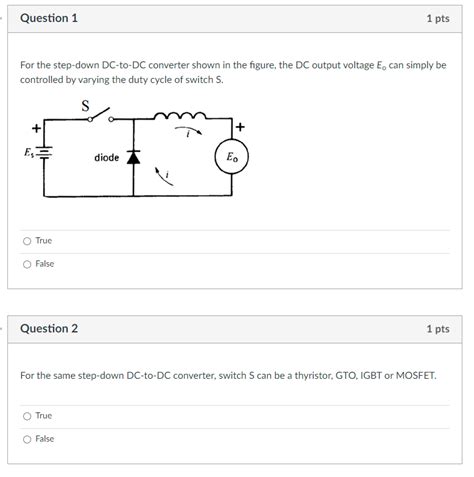 Question 1

1 pts

For the step-down DC-to-DC converter shown in the figure, the DC output voltage $E_o$ can simply be controlled by varying the duty cycle of switch S.

S

+

$E_s$

diode

$i$

$i$

+

$E_o$

True

False

Question 2

1 pts

For the same step-down DC-to-DC converter, switch S can be a thyristor, GTO, IGBT or MOSFET.

True

False