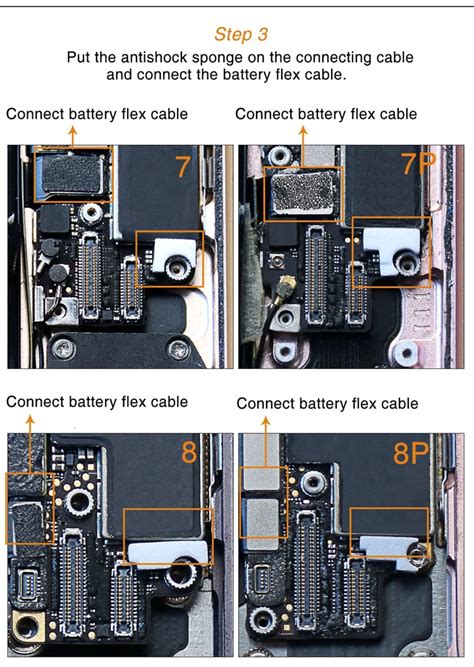 Step 3
Put the antishock sponge on the connecting cable and connect the battery flex cable.

Connect battery flex cable

7

Connect battery flex cable

7P

Connect battery flex cable

8

Connect battery flex cable

8P