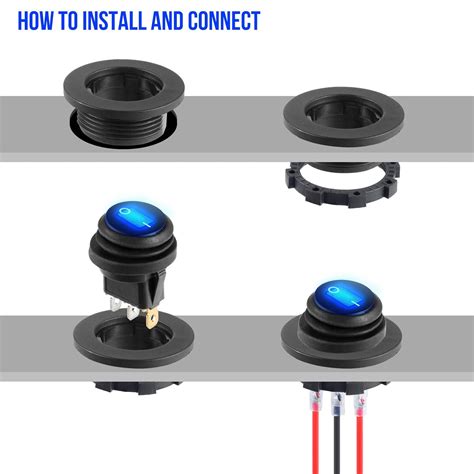 HOW TO INSTALL AND CONNECT