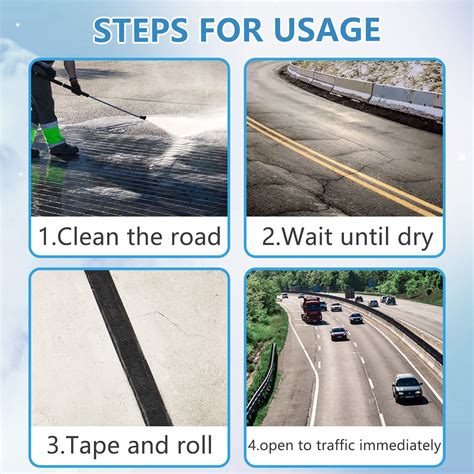 STEPS FOR USAGE

1.Clean the road

2.Wait until dry

3.Tape and roll

4.open to traffic immediately