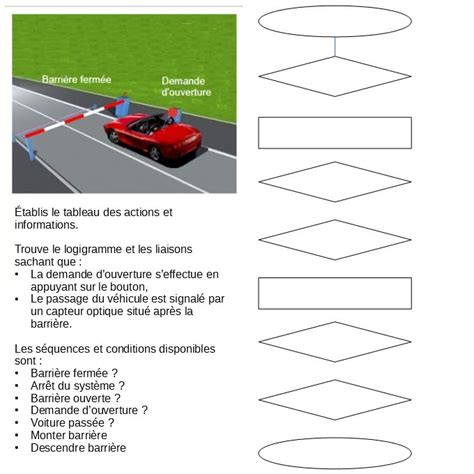 Barrière fermée

Demande d'ouverture

Établis le tableau des actions et informations.

Trouve le logigramme et les liaisons sachant que :
• La demande d'ouverture s'effectue en appuyant sur le bouton,
• Le passage du véhicule est signalé par un capteur optique situé après la barrière.

Les séquences et conditions disponibles sont :
• Barrière fermée ?
• Arrêt du système ?
• Barrière ouverte ?
• Demande d'ouverture ?
• Voiture passée ?
• Monter barrière
• Descendre barrière