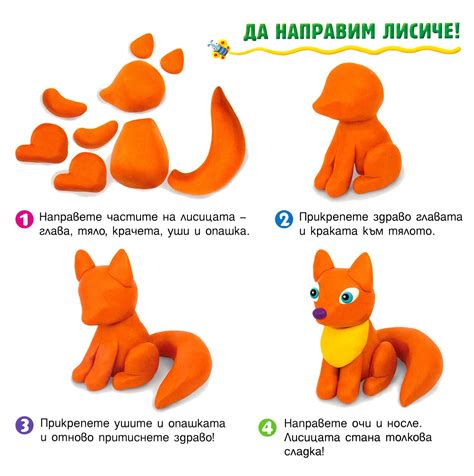 ДА НАПРАВИМ ЛИСИЧЕ!

1 Направете частите на лисицата – глава, тяло, крачета, уши и опашка.

2 Прикрепете здраво главата и краката към тялото.

3 Прикрепете ушите и опашката и отново притиснете здраво!

4 Направете очи и носле. Лисицата стана толкова сладка!