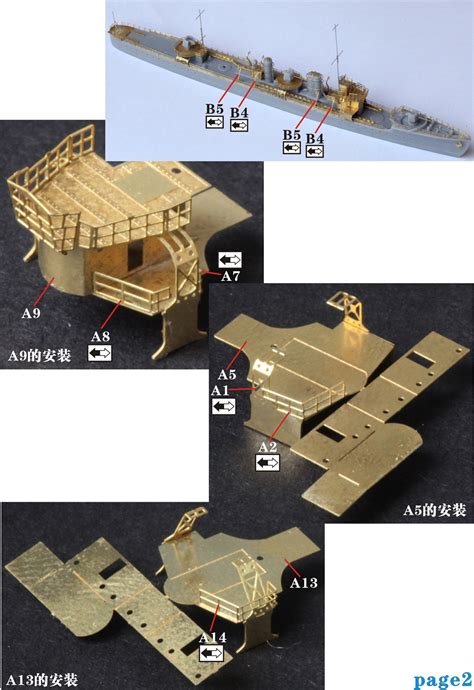 B5
B4
B5
B4

A7
A9
A8
A9的安装

A5
A1
A2
A5的安装

A13
A14
A13的安装

page2