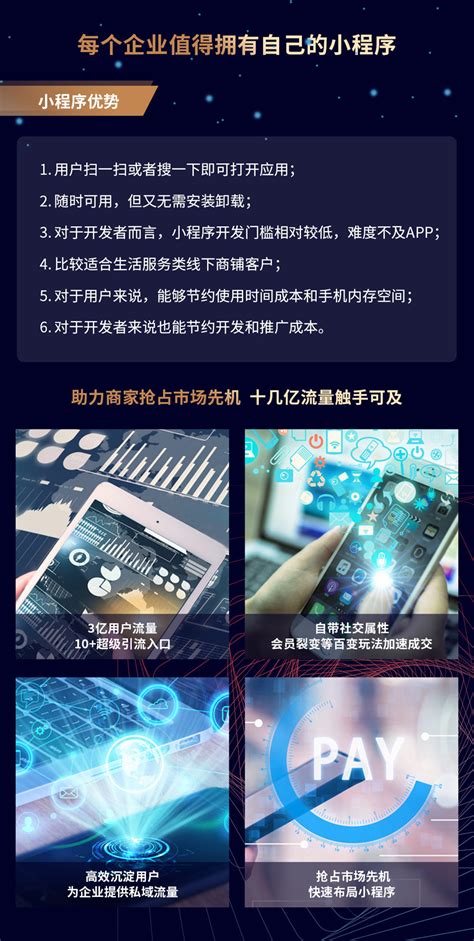 每个企业值得拥有自己的小程序

小程序优势

1. 用户扫一扫或者搜一下即可打开应用；

2. 随时可用，但又无需安装卸载；

3. 对于开发者而言，小程序开发门槛相对较低，难度不及APP；

4. 比较适合生活服务类线下商铺客户；

5. 对于用户来说，能够节约使用时间成本和手机内存空间；

6. 对于开发者来说也能节约开发和推广成本。

助力商家抢占市场先机 十几亿流量触手可及

3亿用户流量
10+超级引流入口

自带社交属性
会员裂变等百变玩法加速成交

高效沉淀用户
为企业提供私域流量

PAY

抢占市场先机
快速布局小程序