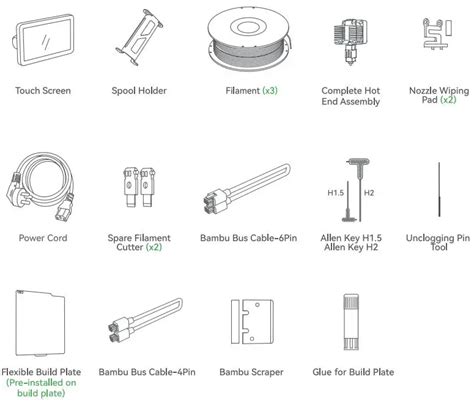 Touch Screen

Spool Holder

Filament (x3)

Complete Hot End Assembly

Nozzle Wiping Pad (x2)

Power Cord

Spare Filament Cutter (x2)

Bambu Bus Cable-6Pin

H1.5

H2

Allen Key H1.5
Allen Key H2

Unclogging Pin Tool

Flexible Build Plate (Pre-installed on build plate)

Bambu Bus Cable-4Pin

Bambu Scraper

Glue for Build Plate