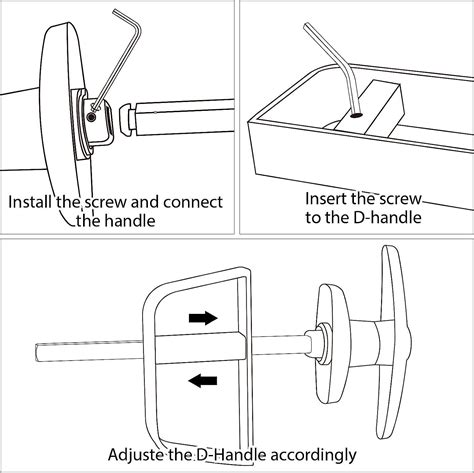 Install the screw and connect the handle

Insert the screw to the D-handle

Adjuste the D-Handle accordingly