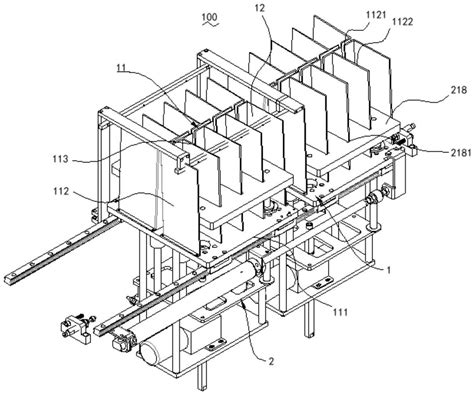 100
12
1121
1122
11
218
113
2181
112
1
111
2