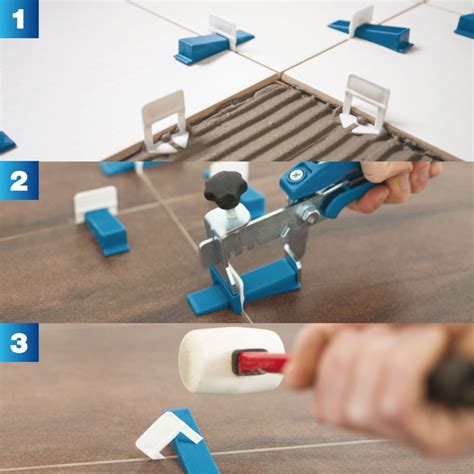 1

2

3