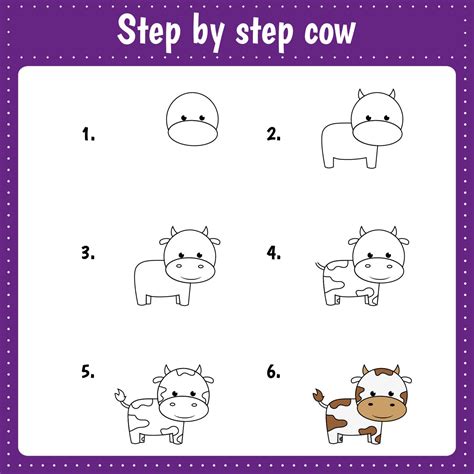 Step by step cow

1.

2.

3.

4.

5.

6.